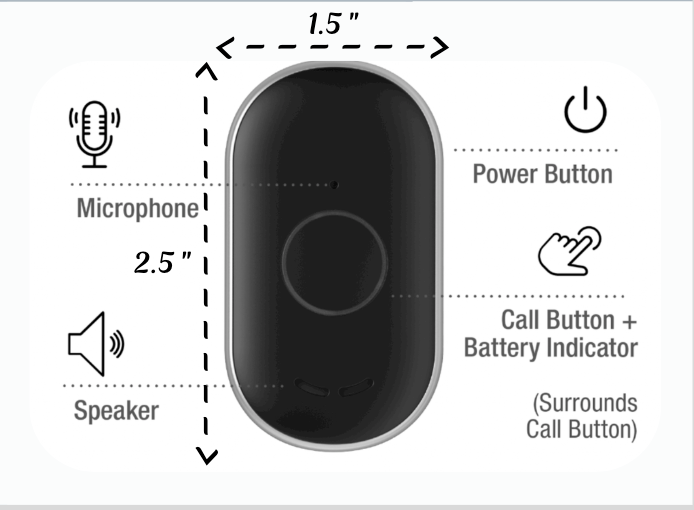 1.5 "

Microphone

2.5 "

Speaker

Power Button

Call Button + Battery Indicator

(Surrounds Call Button)